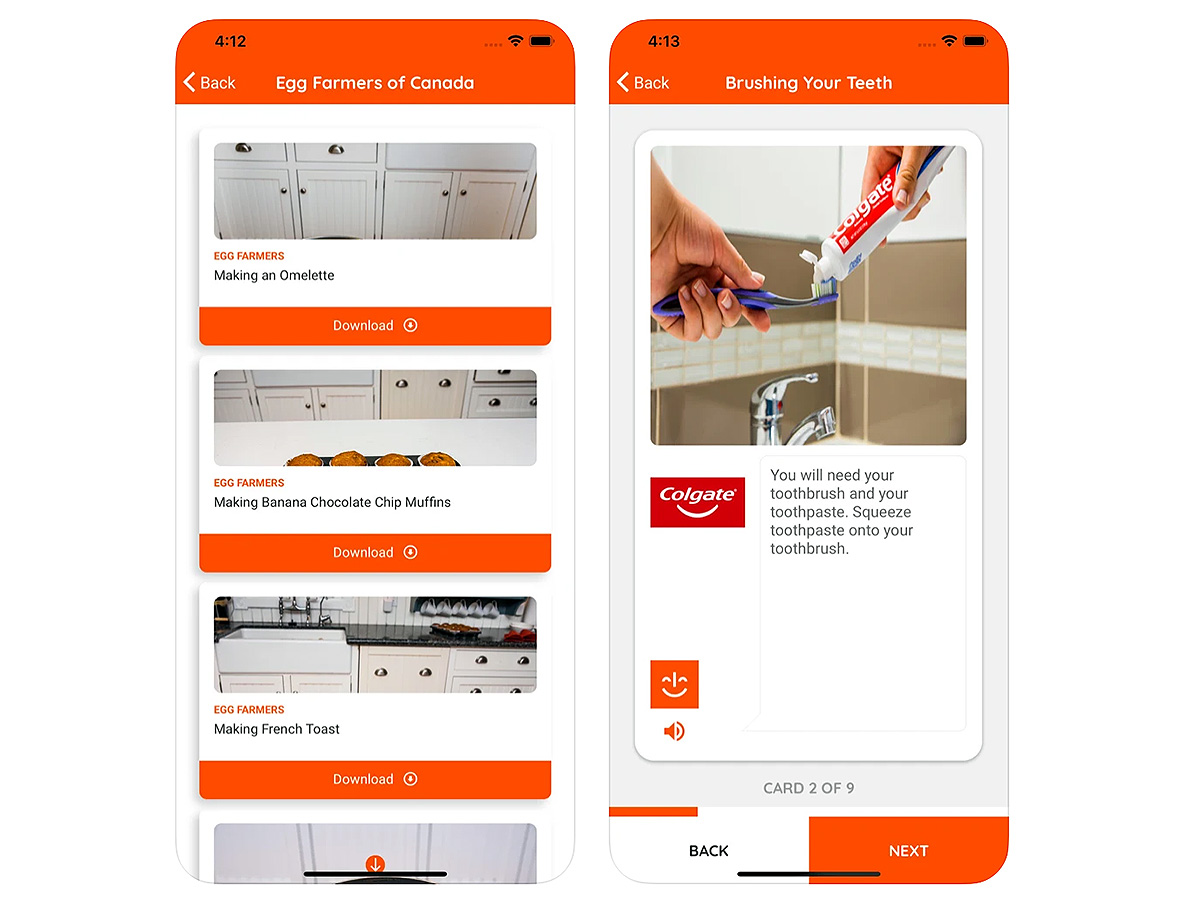 4:12

Back Egg Farmers of Canada

EGG FARMERS
Making an Omelette

Download

EGG FARMERS
Making Banana Chocolate Chip Muffins

Download

EGG FARMERS
Making French Toast

Download

4:13

Back Brushing Your Teeth

Colgate

Colgate

You will need your toothbrush and your toothpaste. Squeeze toothpaste onto your toothbrush.

CARD 2 OF 9

BACK NEXT